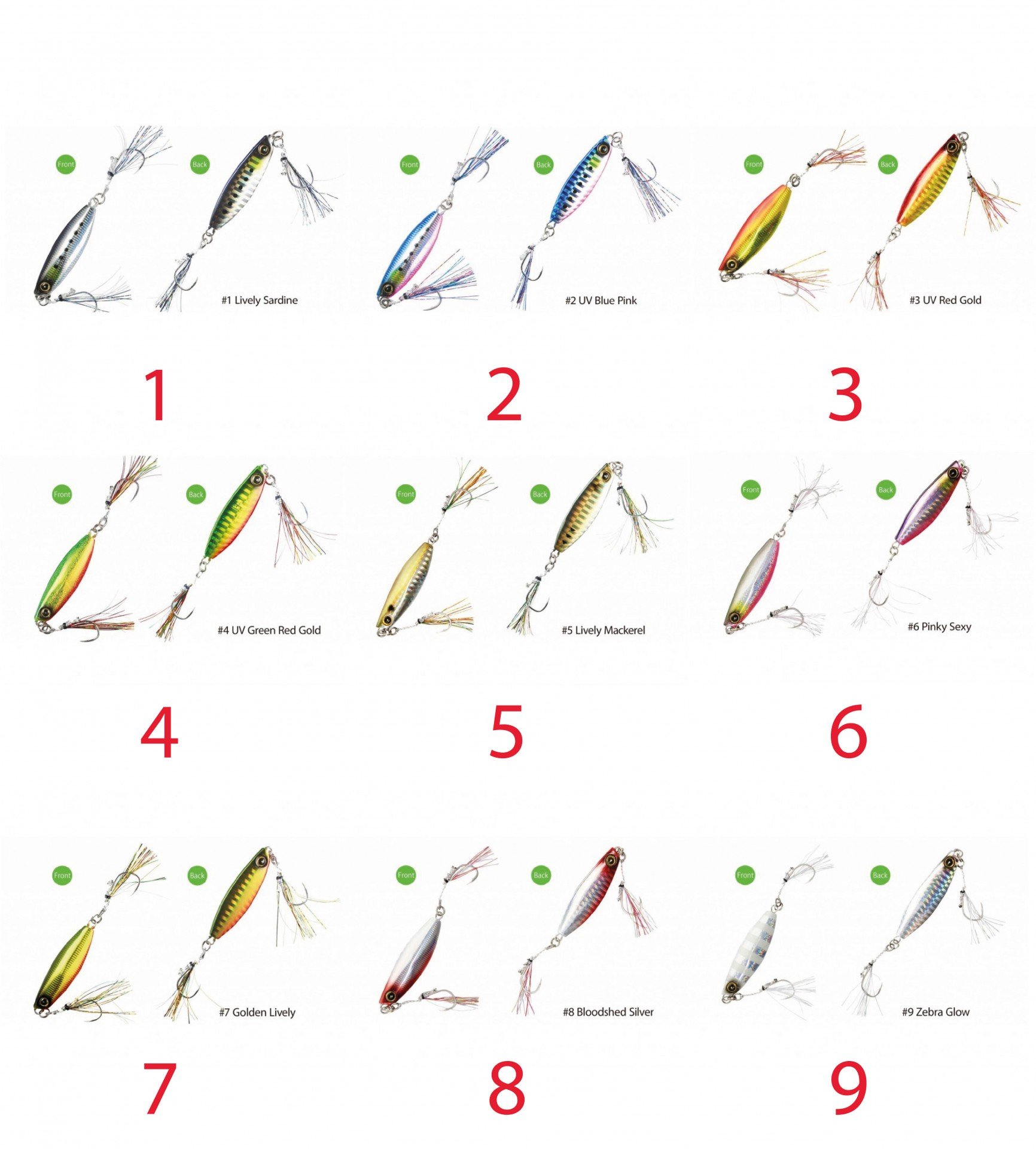 Front

Back

#1 Lively Sardine

Front

Back

#2 UV Blue Pink

Front

Back

#3 UV Red Gold

1

2

3

Front

Back

#4 UV Green Red Gold

Front

Back

#5 Lively Mackerel

Front

Back

#6 Pinky Sexy

4

5

6

Front

Back

#7 Golden Lively

Front

Back

#8 Bloodshed Silver

Front

Back

#9 Zebra Glow

7

8

9